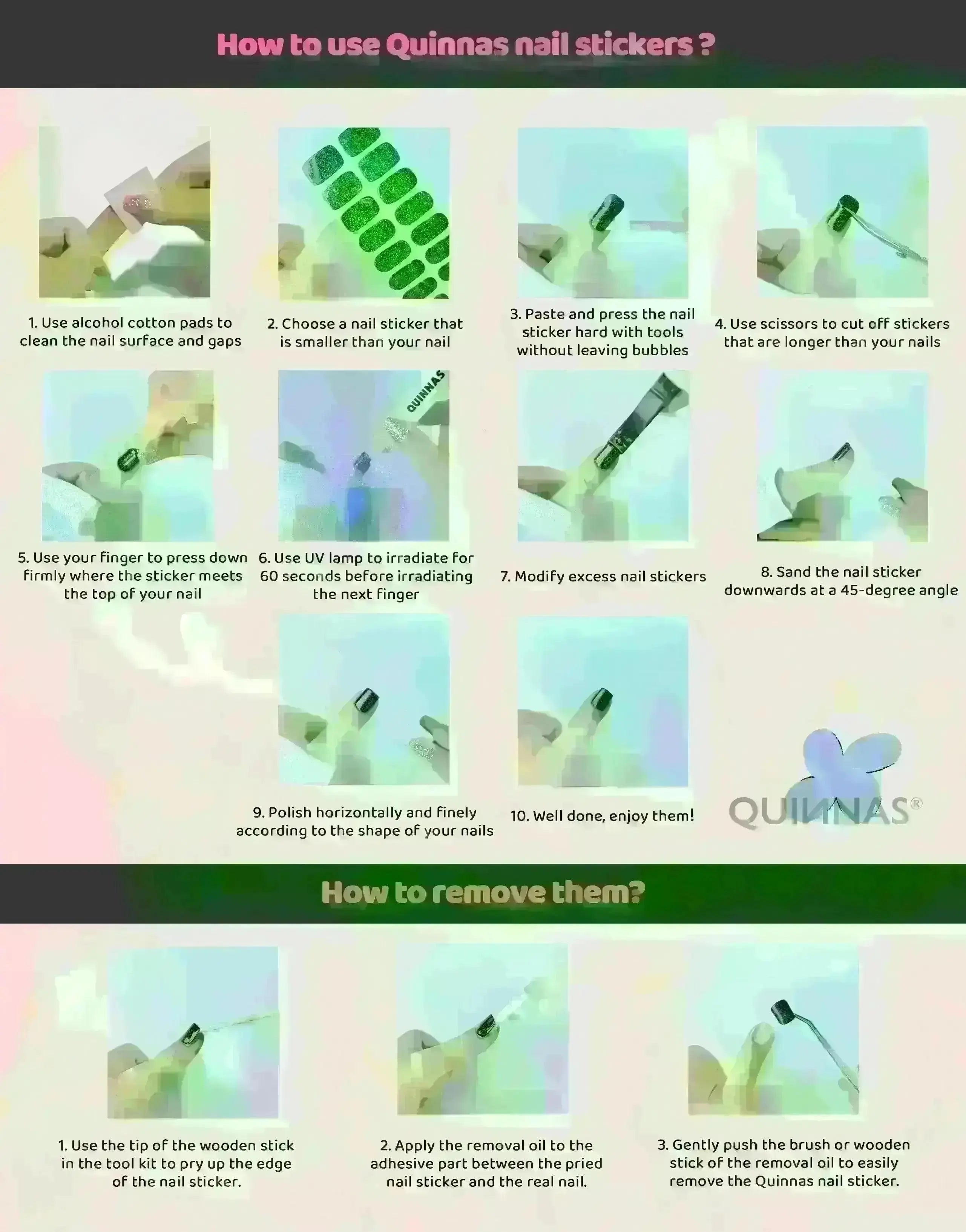 How to use Quinnas nail stickers ?

1. Use alcohol cotton pads to clean the nail surface and gaps

2. Choose a nail sticker that is smaller than your nail

3. Paste and press the nail sticker hard with tools without leaving bubbles

4. Use scissors to cut off stickers that are longer than your nails

QUINNAS

5. Use your finger to press down firmly where the sticker meets the top of your nail

6. Use UV lamp to irradiate for 60 seconds before irradiating the next finger

7. Modify excess nail stickers

8. Sand the nail sticker downwards at a 45-degree angle

9. Polish horizontally and finely according to the shape of your nails

10. Well done, enjoy them!

QUINNAS®

How to remove them?

1. Use the tip of the wooden stick in the tool kit to pry up the edge of the nail sticker.

2. Apply the removal oil to the adhesive part between the pried nail sticker and the real nail.

3. Gently push the brush or wooden stick of the removal oil to easily remove the Quinnas nail sticker.