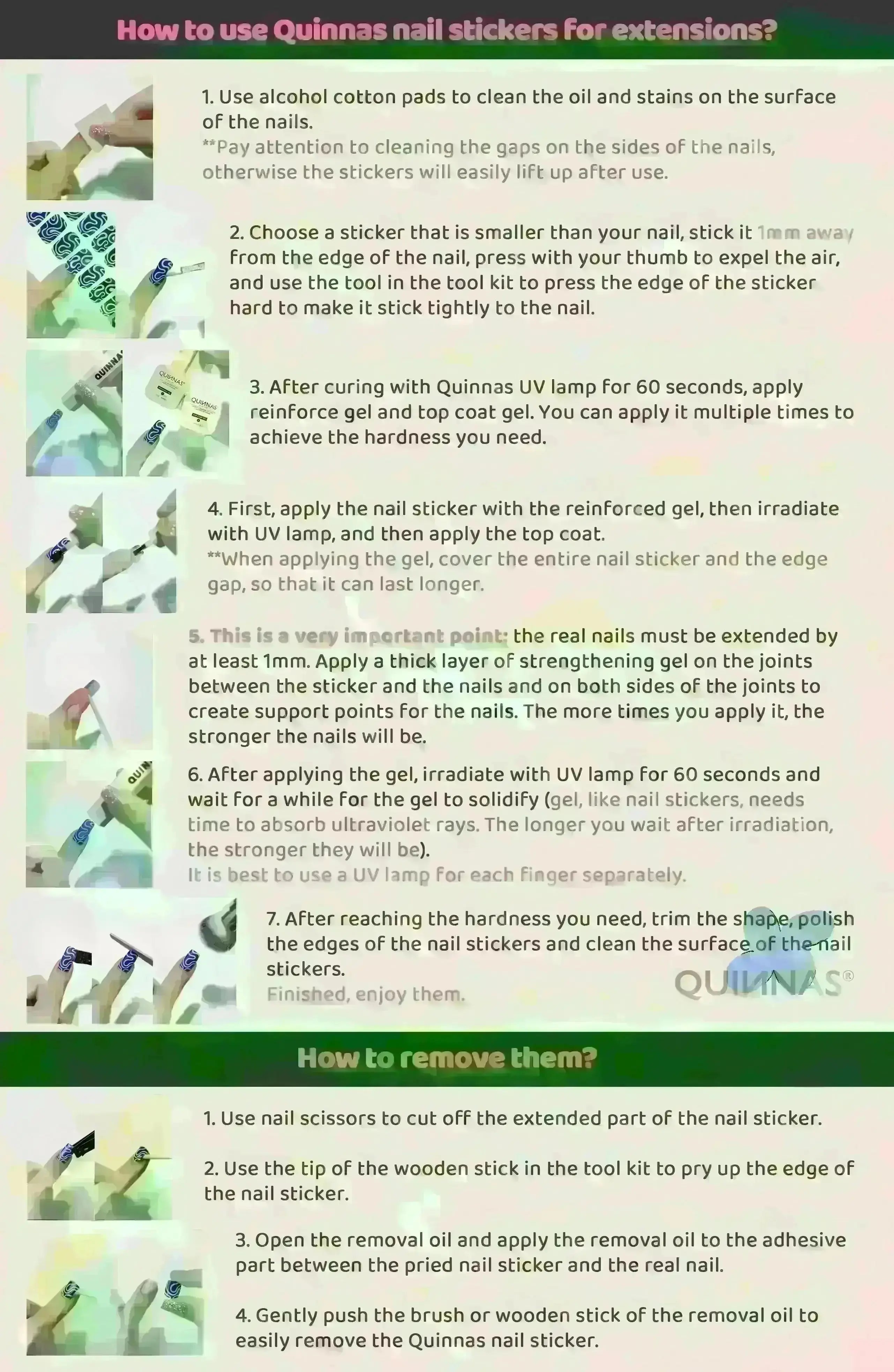 How to use Quinnas nail stickers for extensions?

1. Use alcohol cotton pads to clean the oil and stains on the surface of the nails.
**Pay attention to cleaning the gaps on the sides of the nails, otherwise the stickers will easily lift up after use.

2. Choose a sticker that is smaller than your nail, stick it 1mm away from the edge of the nail, press with your thumb to expel the air, and use the tool in the tool kit to press the edge of the sticker hard to make it stick tightly to the nail.

QUINNAS QUINNAS QUINNAS

3. After curing with Quinnas UV lamp for 60 seconds, apply reinforce gel and top coat gel. You can apply it multiple times to achieve the hardness you need.

4. First, apply the nail sticker with the reinforced gel, then irradiate with UV lamp, and then apply the top coat.
**When applying the gel, cover the entire nail sticker and the edge gap, so that it can last longer.

5. This is a very important point: the real nails must be extended by at least 1mm. Apply a thick layer of strengthening gel on the joints between the sticker and the nails and on both sides of the joints to create support points for the nails. The more times you apply it, the stronger the nails will be.

QUIN

6. After applying the gel, irradiate with UV lamp for 60 seconds and wait for a while for the gel to solidify (gel, like nail stickers, needs time to absorb ultraviolet rays. The longer you wait after irradiation, the stronger they will be).
It is best to use a UV lamp for each finger separately.

7. After reaching the hardness you need, trim the shape, polish the edges of the nail stickers and clean the surface of the nail stickers.
Finished, enjoy them.

QUINNAS®

How to remove them?

1. Use nail scissors to cut off the extended part of the nail sticker.

2. Use the tip of the wooden stick in the tool kit to pry up the edge of the nail sticker.

3. Open the removal oil and apply the removal oil to the adhesive part between the pried nail sticker and the real nail.

4. Gently push the brush or wooden stick of the removal oil to easily remove the Quinnas nail sticker.